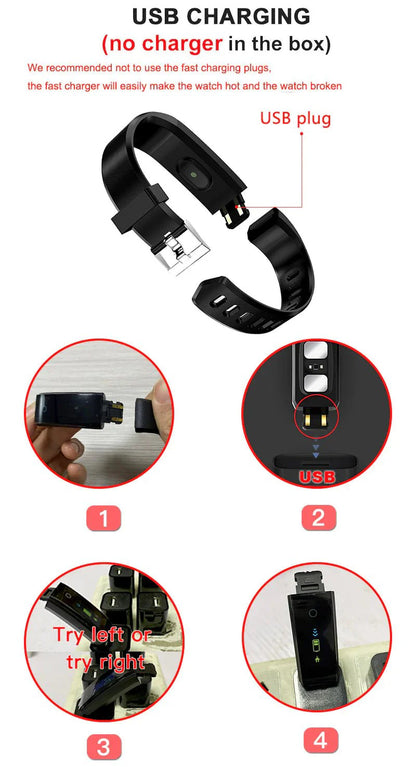 USB CHARGING
(no charger in the box)

We recommended not to use the fast charging plugs,
the fast charger will easily make the watch hot and the watch broken

USB plug

USB

1

2

Try left or try right

3

4